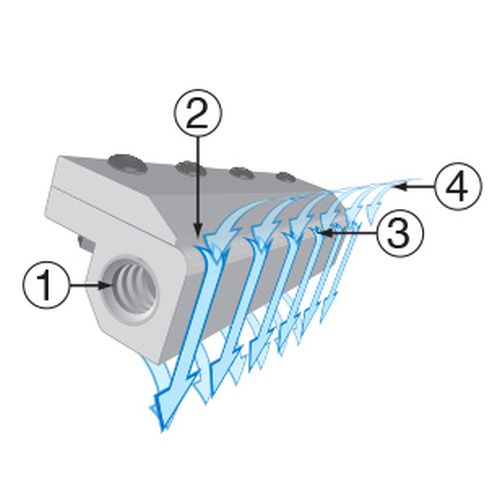 2
4
3
1